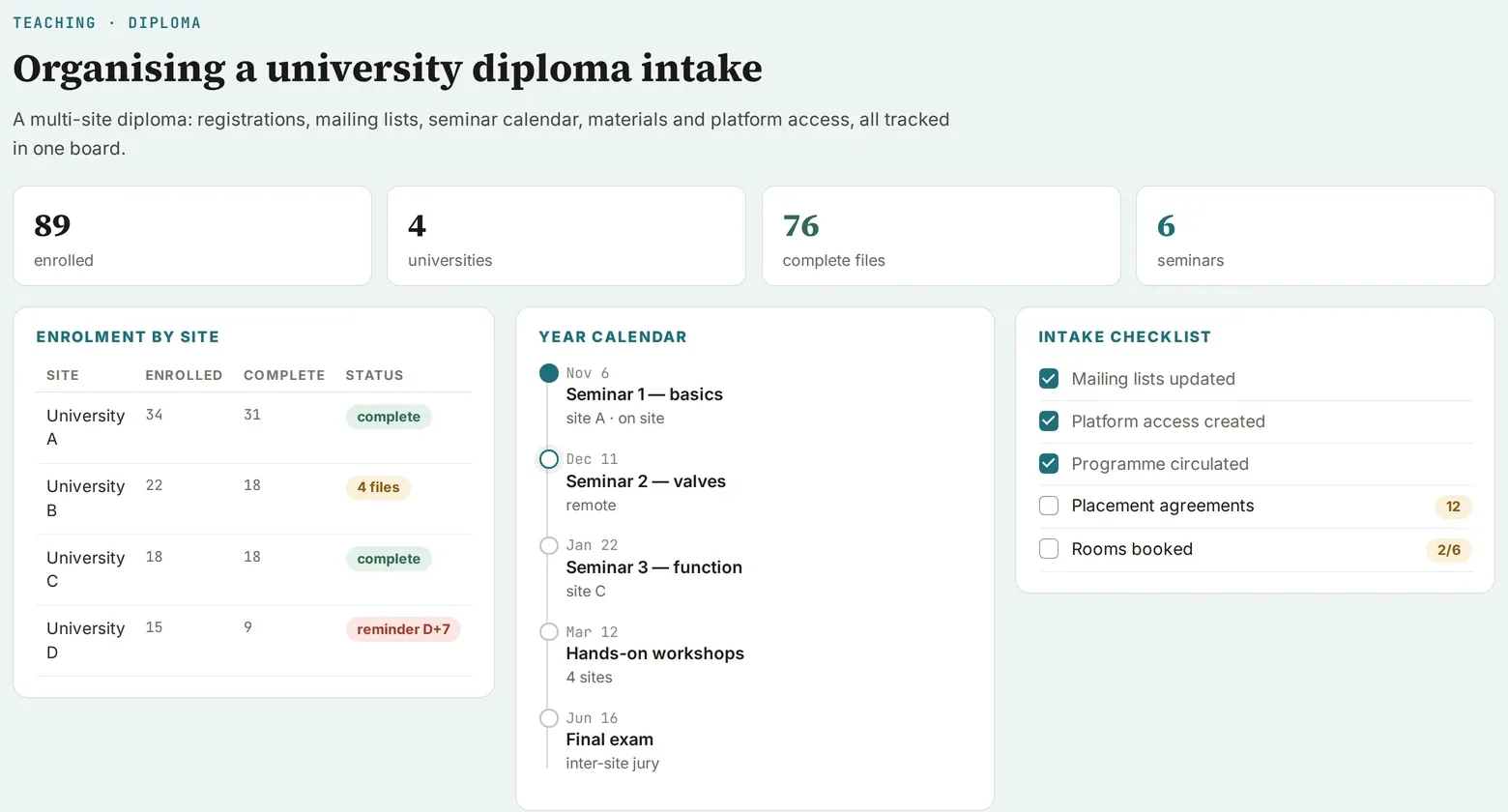 TEACHING · DIPLOMA

Organising a university diploma intake

A multi-site diploma: registrations, mailing lists, seminar calendar, materials and platform access, all tracked in one board.

89
enrolled

4
universities

76
complete files

6
seminars

ENROLMENT BY SITE

| SITE | ENROLLED | COMPLETE | STATUS |
|---|---|---|---|
| University A | 34 | 31 | complete |
| University B | 22 | 18 | 4 files |
| University C | 18 | 18 | complete |
| University D | 15 | 9 | reminder D+7 |

YEAR CALENDAR

Nov 6
Seminar 1 — basics
site A · on site

Dec 11
Seminar 2 — valves
remote

Jan 22
Seminar 3 — function
site C

Mar 12
Hands-on workshops
4 sites

Jun 16
Final exam
inter-site jury

INTAKE CHECKLIST

Mailing lists updated
Platform access created
Programme circulated
Placement agreements 12
Rooms booked 2/6